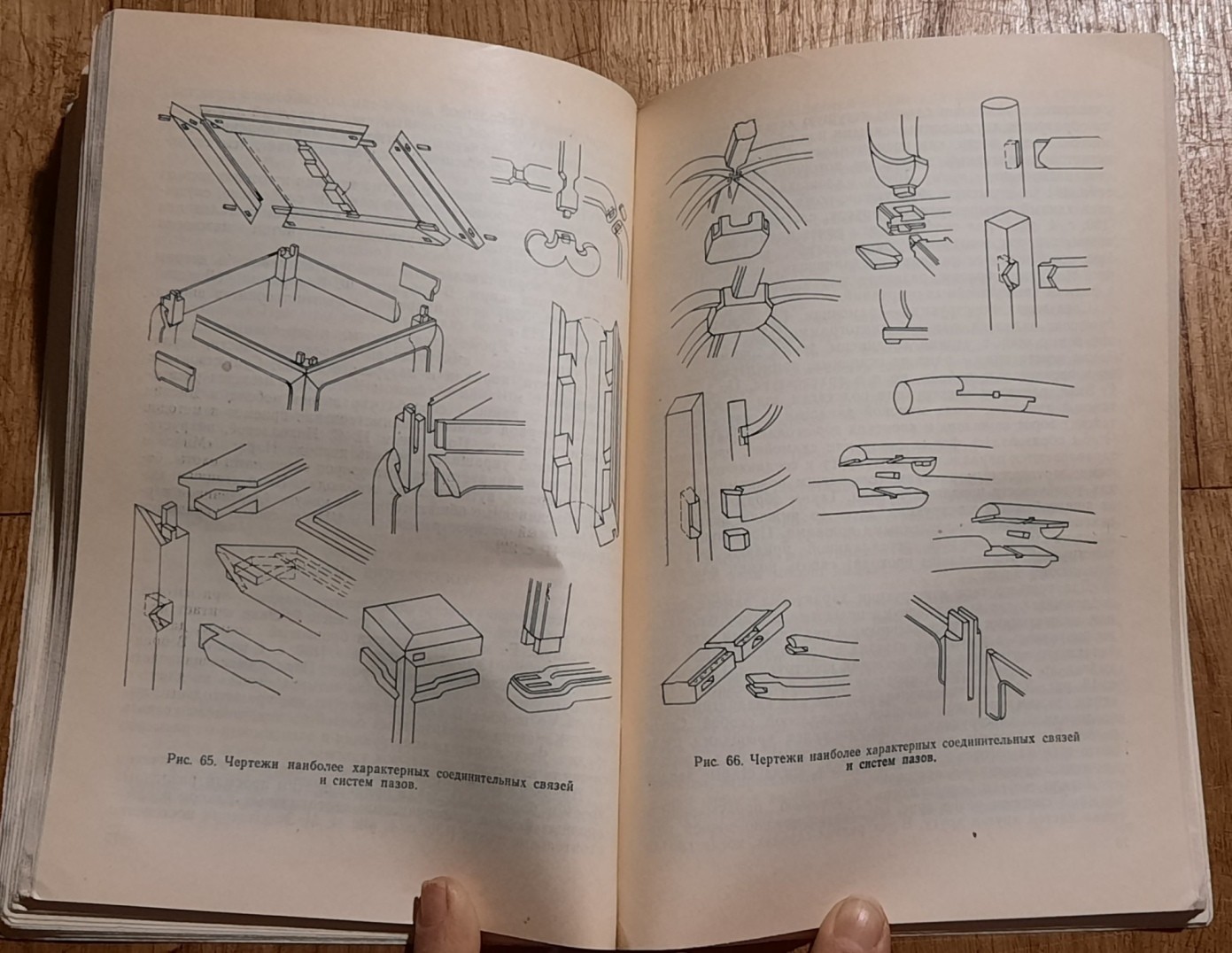 Рис. 65. Чертежи наиболее характерных соединительных связей и систем пазов.

Рис. 66. Чертежи наиболее характерных соединительных связей и систем пазов.