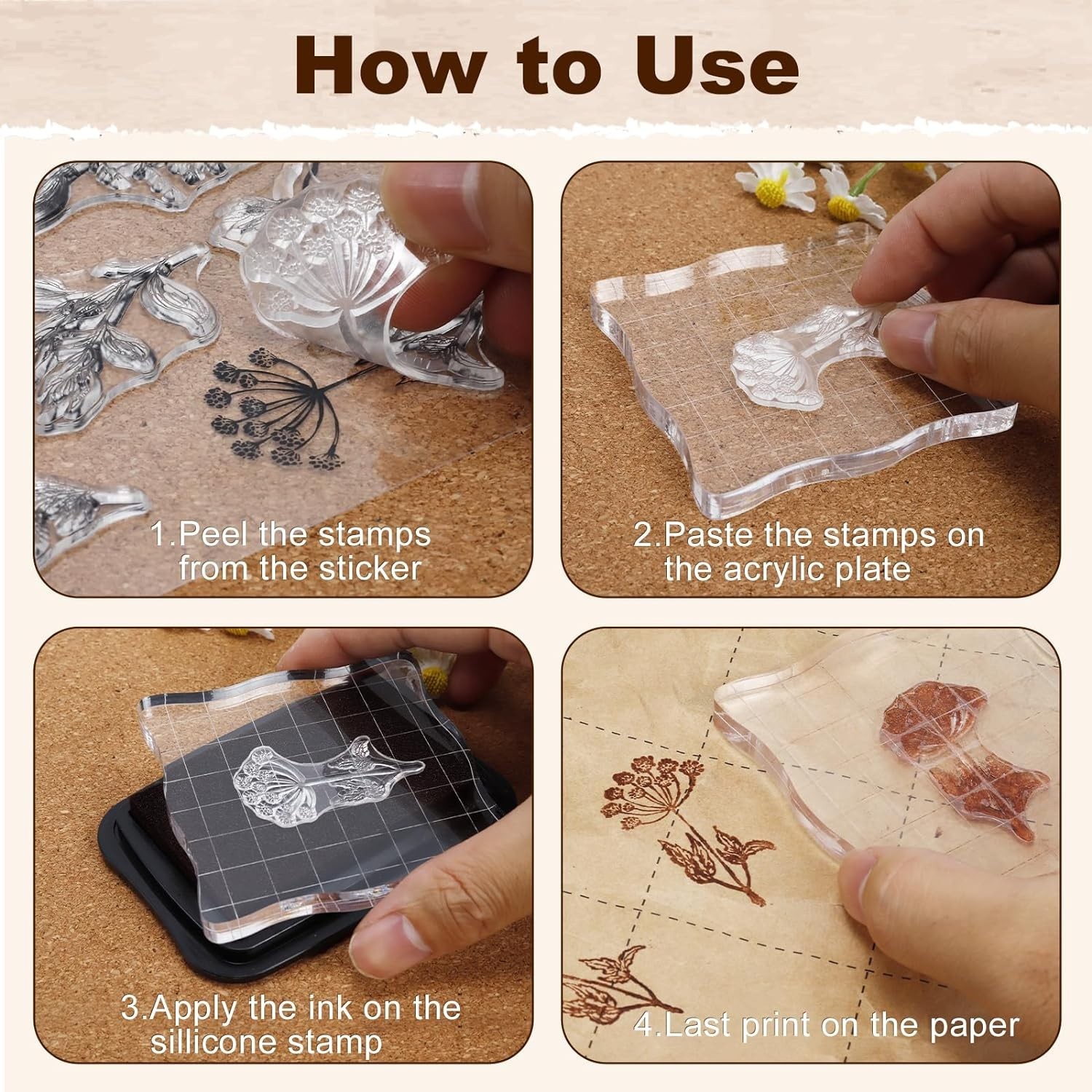 How to Use

1.Peel the stamps from the sticker

2.Paste the stamps on the acrylic plate

3.Apply the ink on the sillicone stamp

4.Last print on the paper